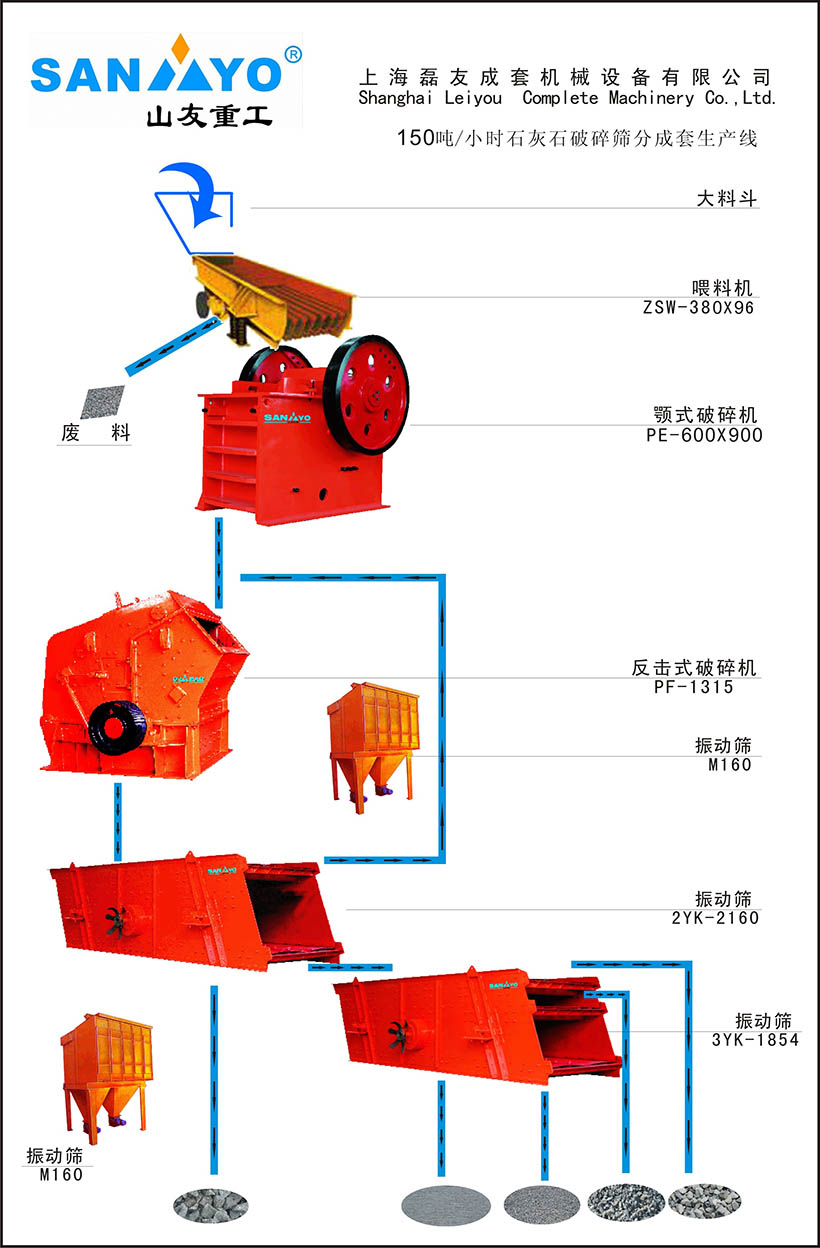 SANYO®
山友重工

上海磊友成套机械设备有限公司
Shanghai Leiyou Complete Machinery Co.,Ltd.

150吨/小时石灰石破碎筛分成套生产线

大料斗

喂料机
ZSW-380X96

废 料

SANYO

颚式破碎机
PE-600X900

反击式破碎机
PF-1315

振动筛
M160

振动筛
2YK-2160

振动筛
3YK-1854

振动筛
M160